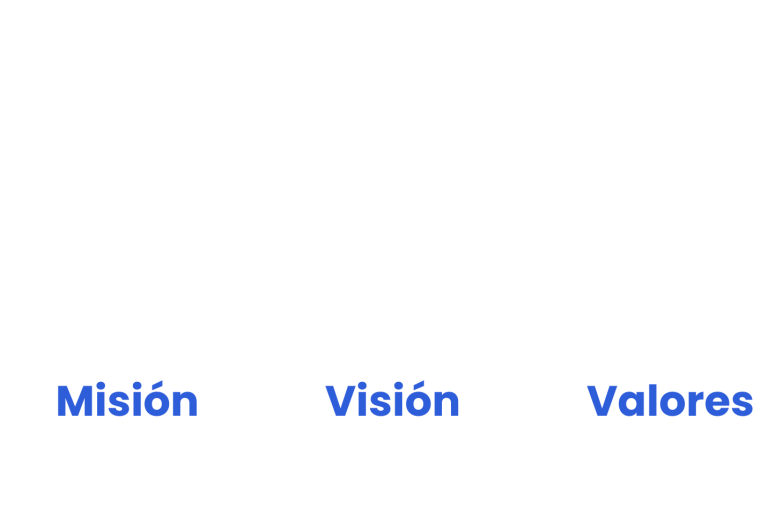 Misión

Visión

Valores